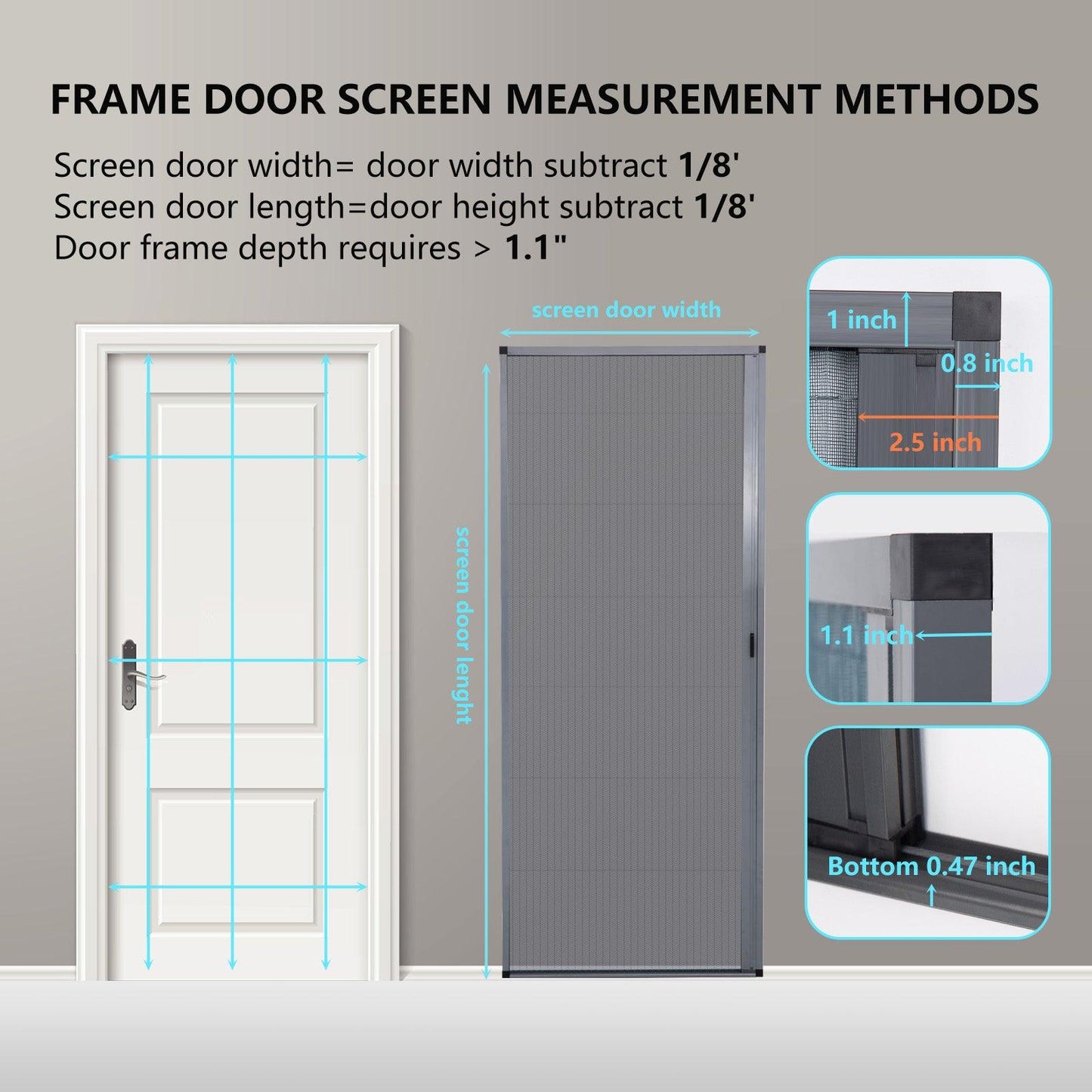 FRAME DOOR SCREEN MEASUREMENT METHODS

Screen door width= door width subtract 1/8'
Screen door length=door height subtract 1/8'
Door frame depth requires > 1.1"

screen door width

screen door lenght

1 inch

0.8 inch

2.5 inch

1.1 inch

Bottom 0.47 inch