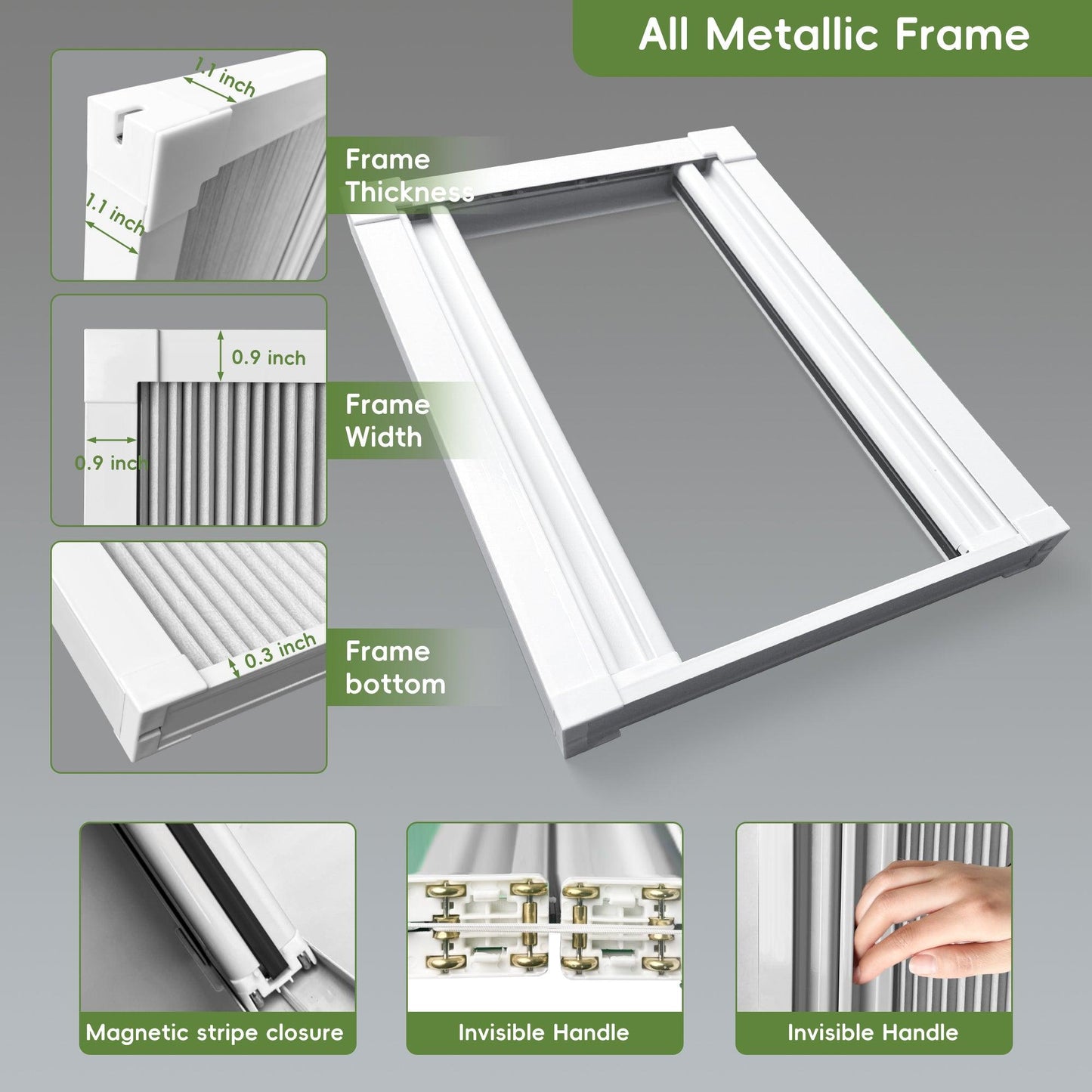 All Metallic Frame

1.1 inch

1.1 inch

Frame Thickness

0.9 inch

0.9 inch

Frame Width

0.3 inch

Frame bottom

Magnetic stripe closure

Invisible Handle

Invisible Handle