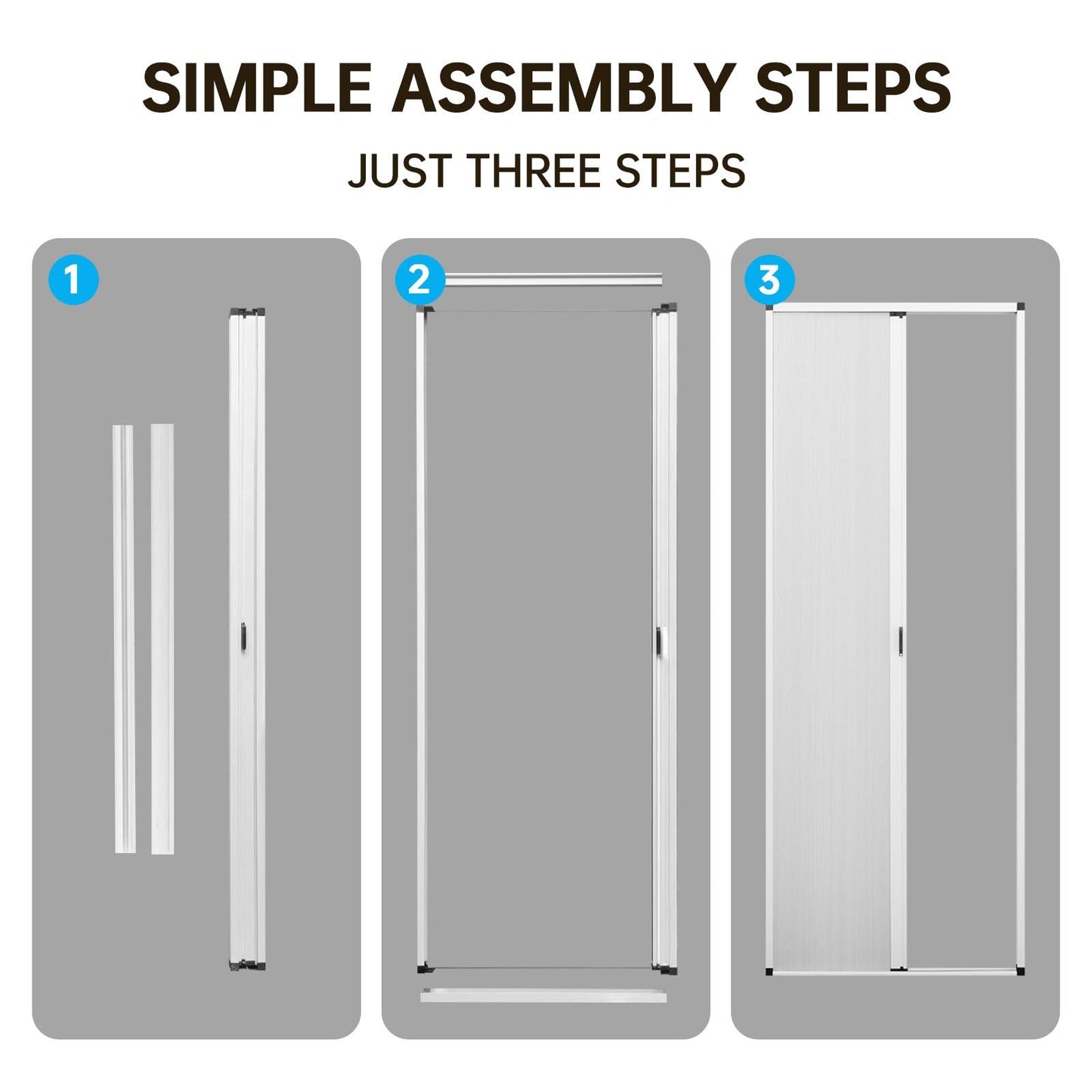 SIMPLE ASSEMBLY STEPS

JUST THREE STEPS

1

2

3