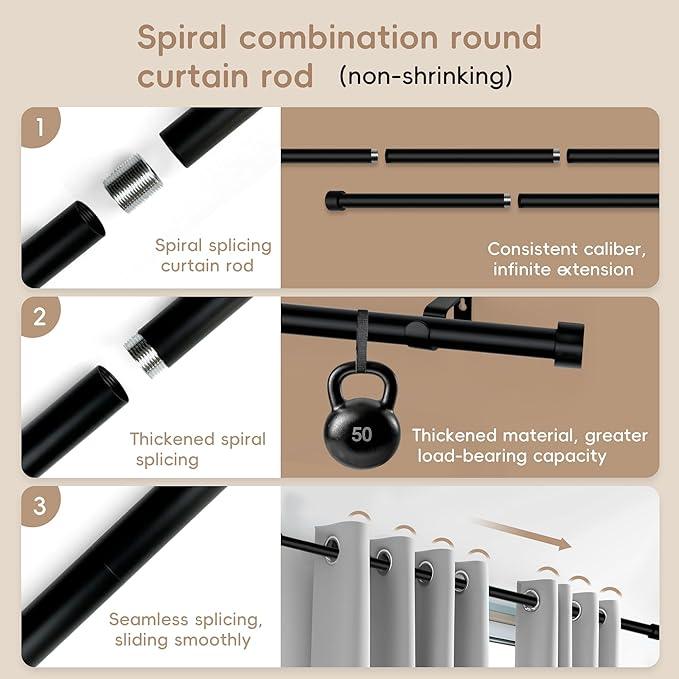 Spiral combination round curtain rod (non-shrinking)

1

Spiral splicing curtain rod

Consistent caliber, infinite extension

2

Thickened spiral splicing

50

Thickened material, greater load-bearing capacity

3

Seamless splicing, sliding smoothly