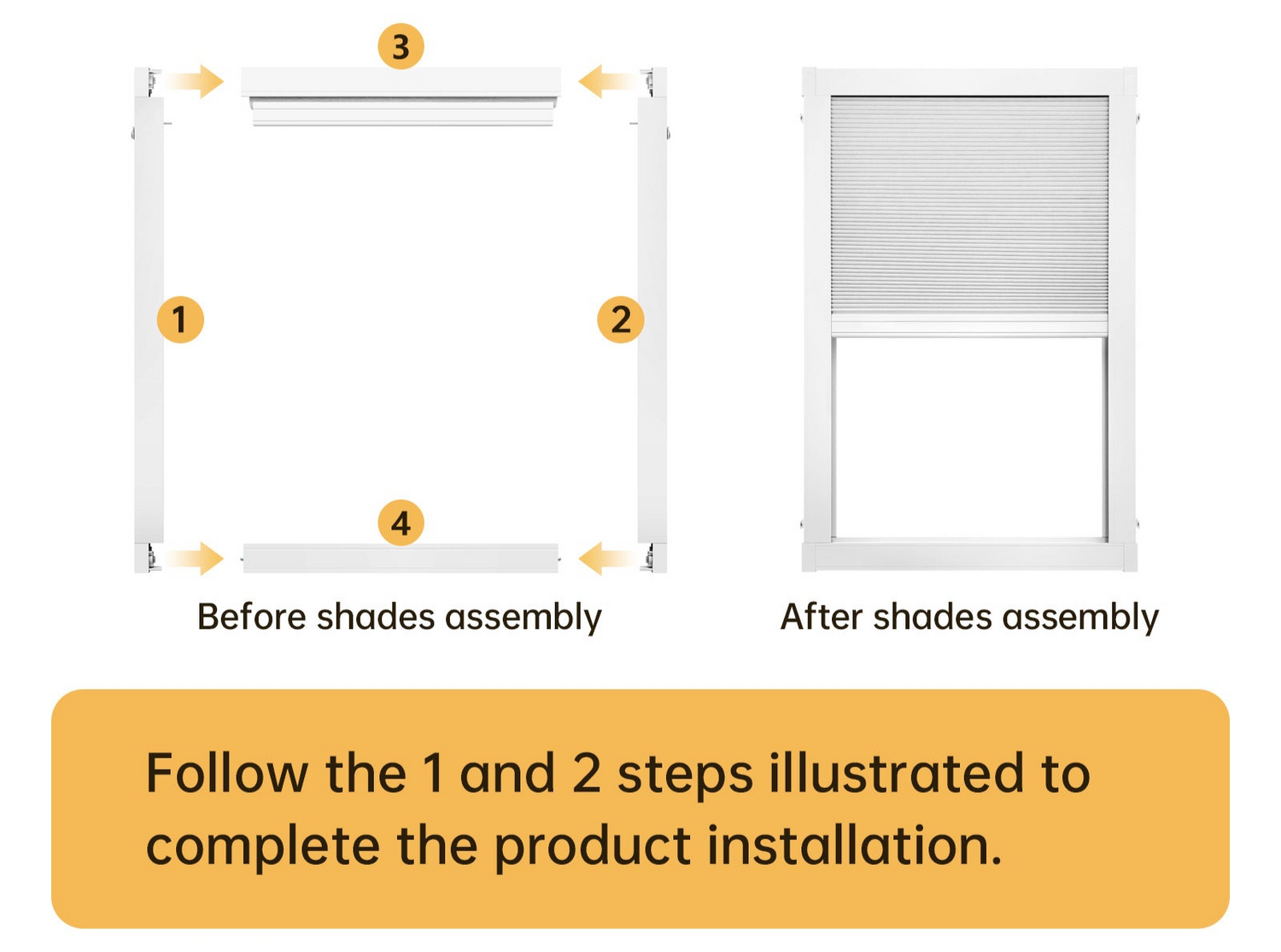 3

1

2

4

Before shades assembly

After shades assembly

Follow the 1 and 2 steps illustrated to complete the product installation.