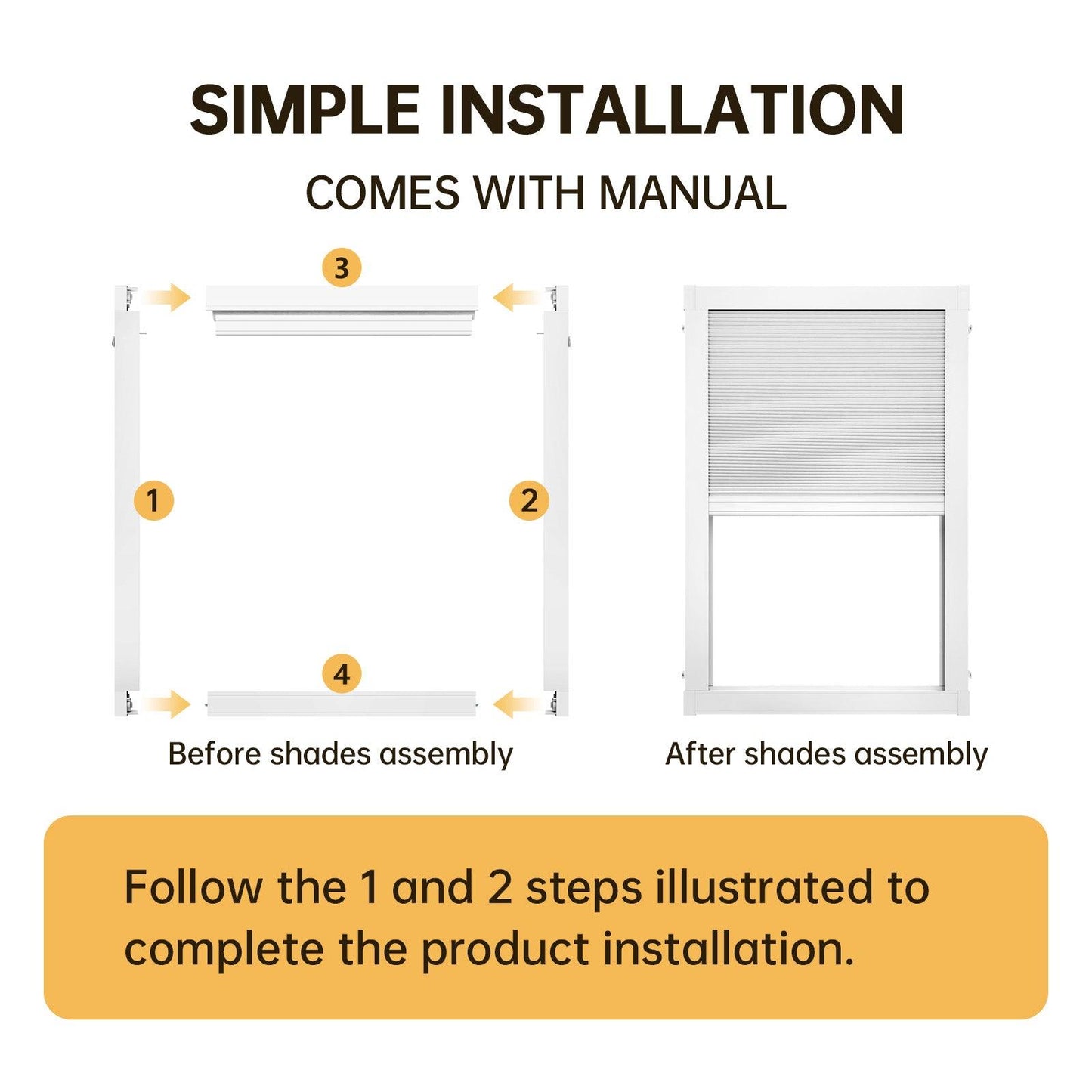 SIMPLE INSTALLATION

COMES WITH MANUAL

3

1

2

4

Before shades assembly

After shades assembly

Follow the 1 and 2 steps illustrated to complete the product installation.