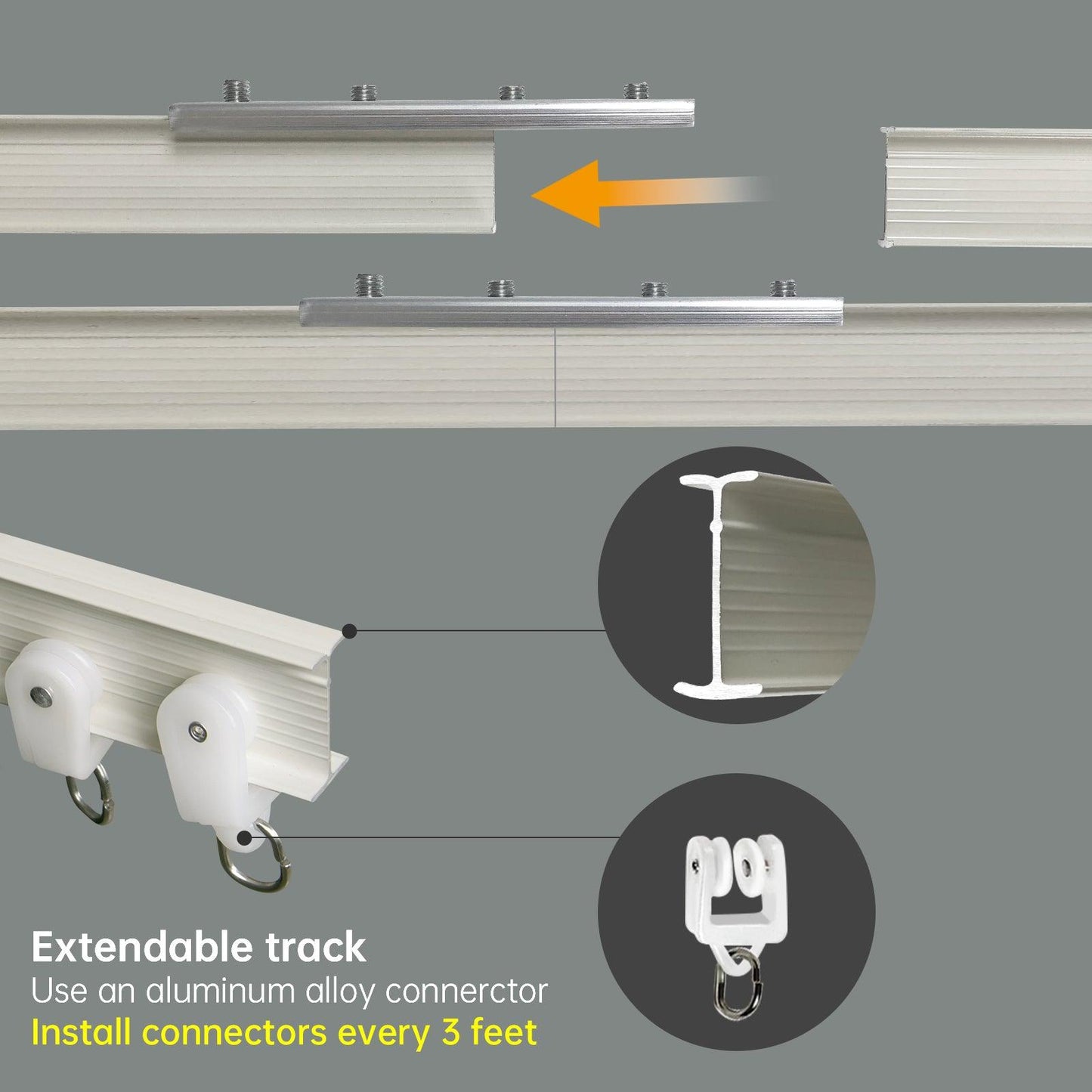 Extendable track
Use an aluminum alloy connerctor
Install connectors every 3 feet