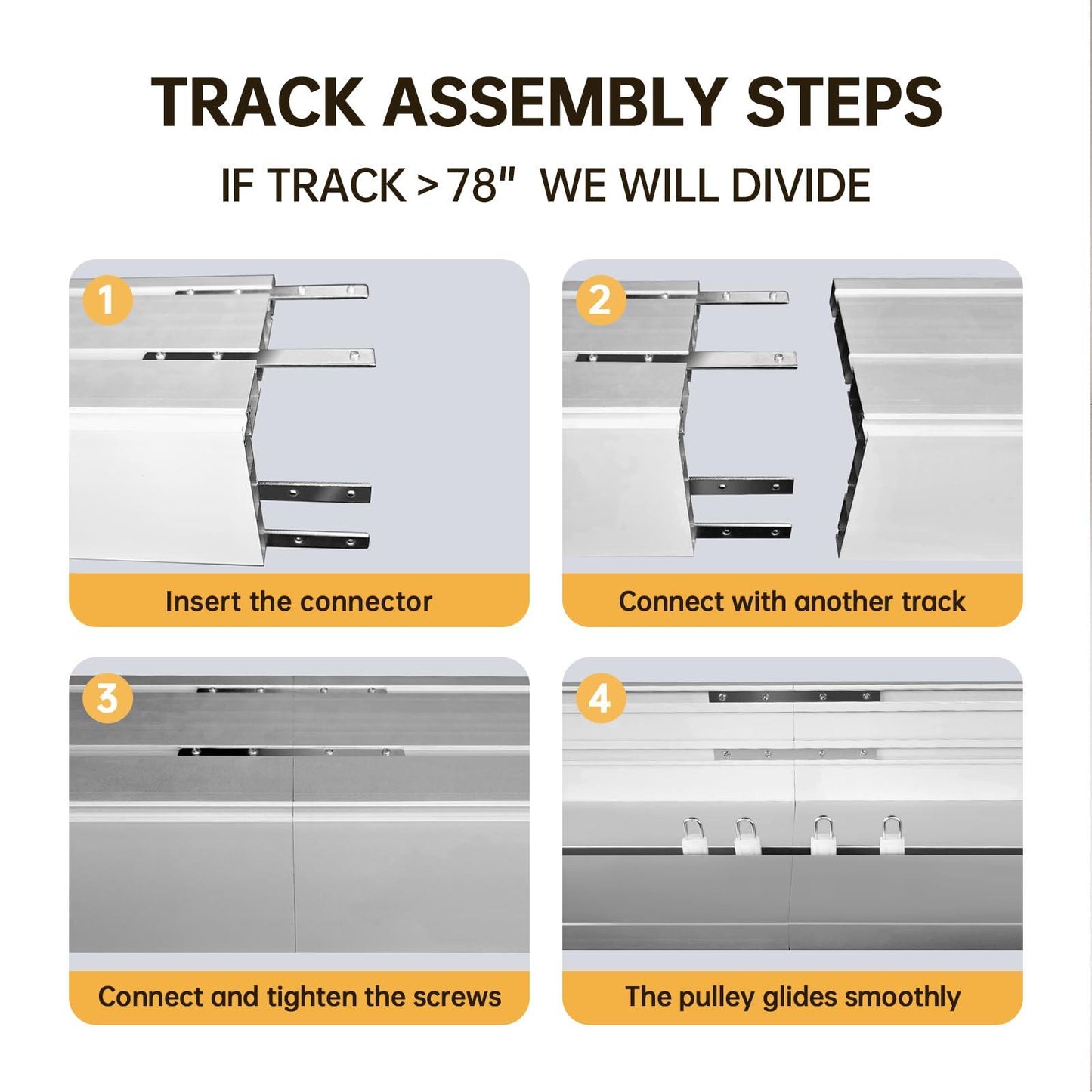 TRACK ASSEMBLY STEPS

IF TRACK > 78" WE WILL DIVIDE

1

Insert the connector

2

Connect with another track

3

Connect and tighten the screws

4

The pulley glides smoothly