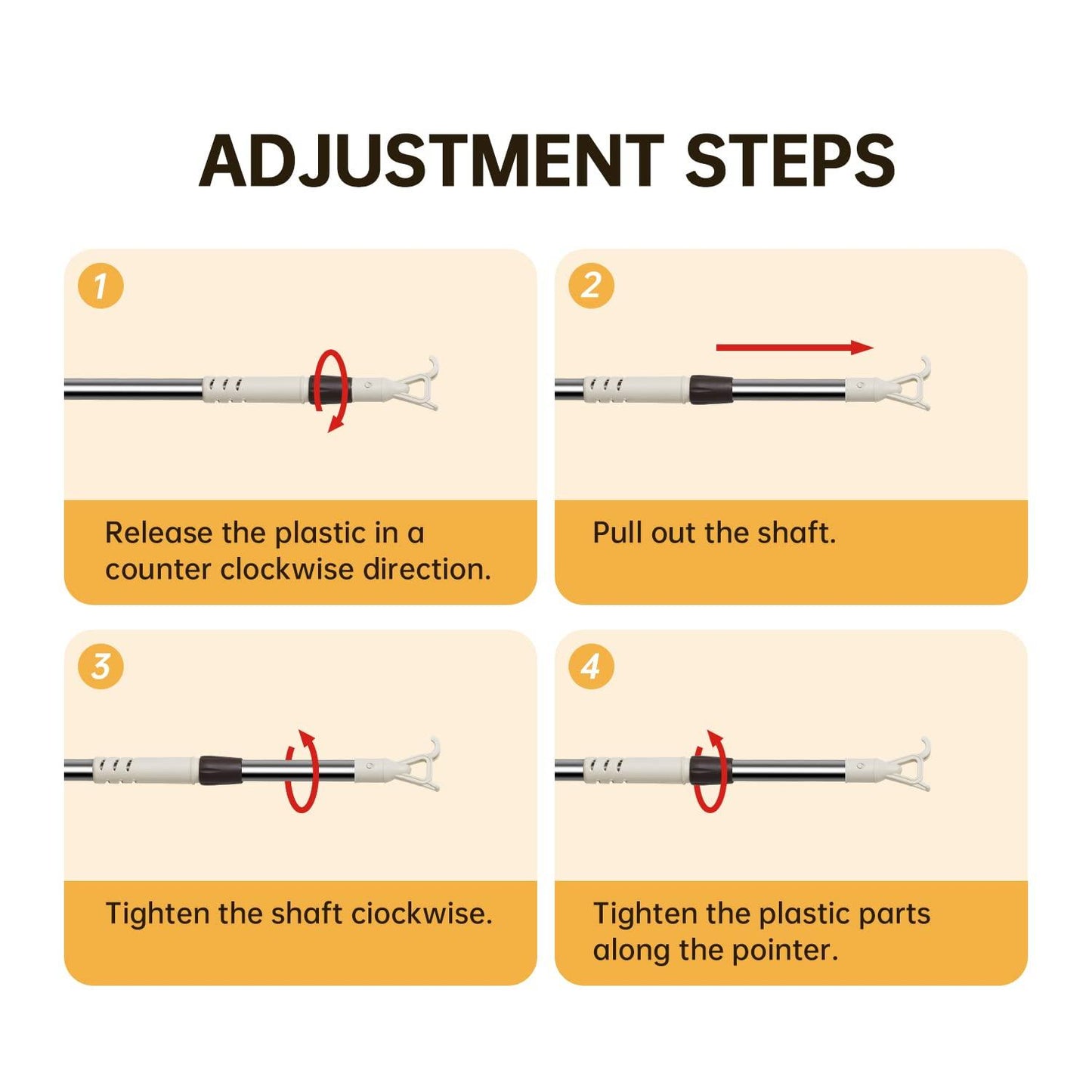 ADJUSTMENT STEPS

1

Release the plastic in a counter clockwise direction.

2

Pull out the shaft.

3

Tighten the shaft ciockwise.

4

Tighten the plastic parts along the pointer.