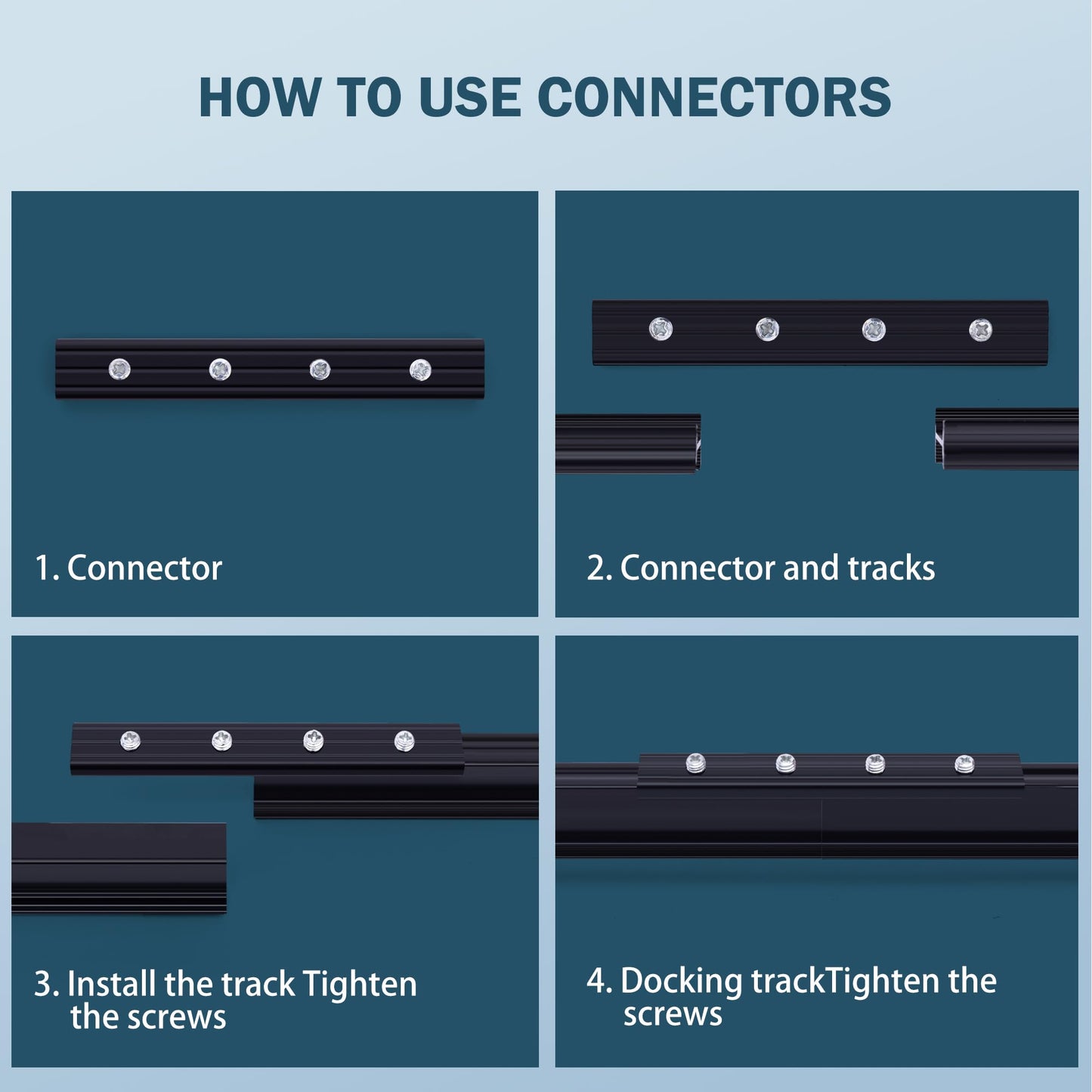 HOW TO USE CONNECTORS

1. Connector

2. Connector and tracks

3. Install the track Tighten the screws

4. Docking trackTighten the screws