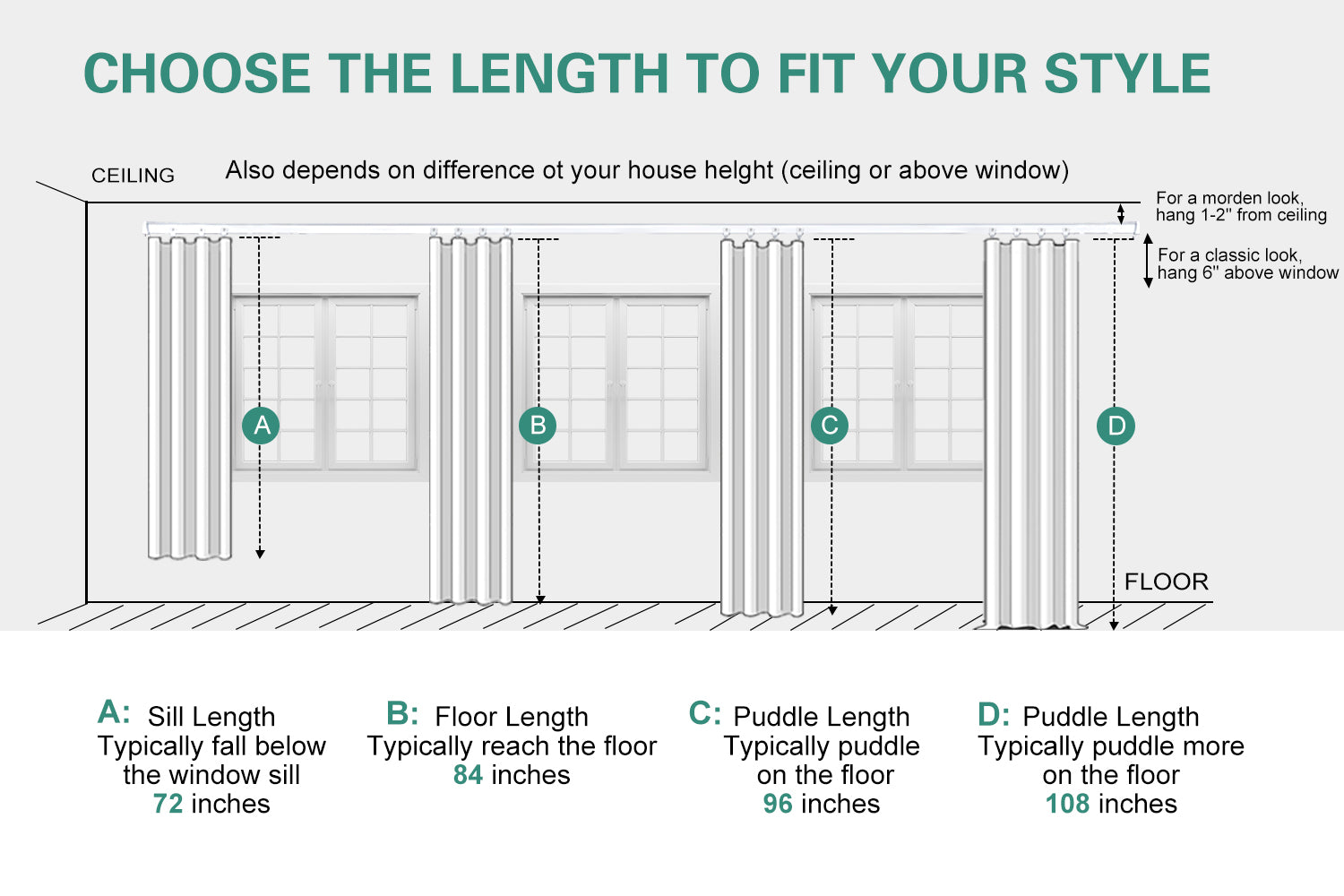 CHOOSE THE LENGTH TO FIT YOUR STYLE

CEILING

Also depends on difference ot your house helght (ceiling or above window)

For a morden look, hang 1-2" from ceiling

For a classic look, hang 6" above window

A

B

C

D

FLOOR

A: Sill Length
Typically fall below the window sill
72 inches

B: Floor Length
Typically reach the floor
84 inches

C: Puddle Length
Typically puddle on the floor
96 inches

D: Puddle Length
Typically puddle more on the floor
108 inches