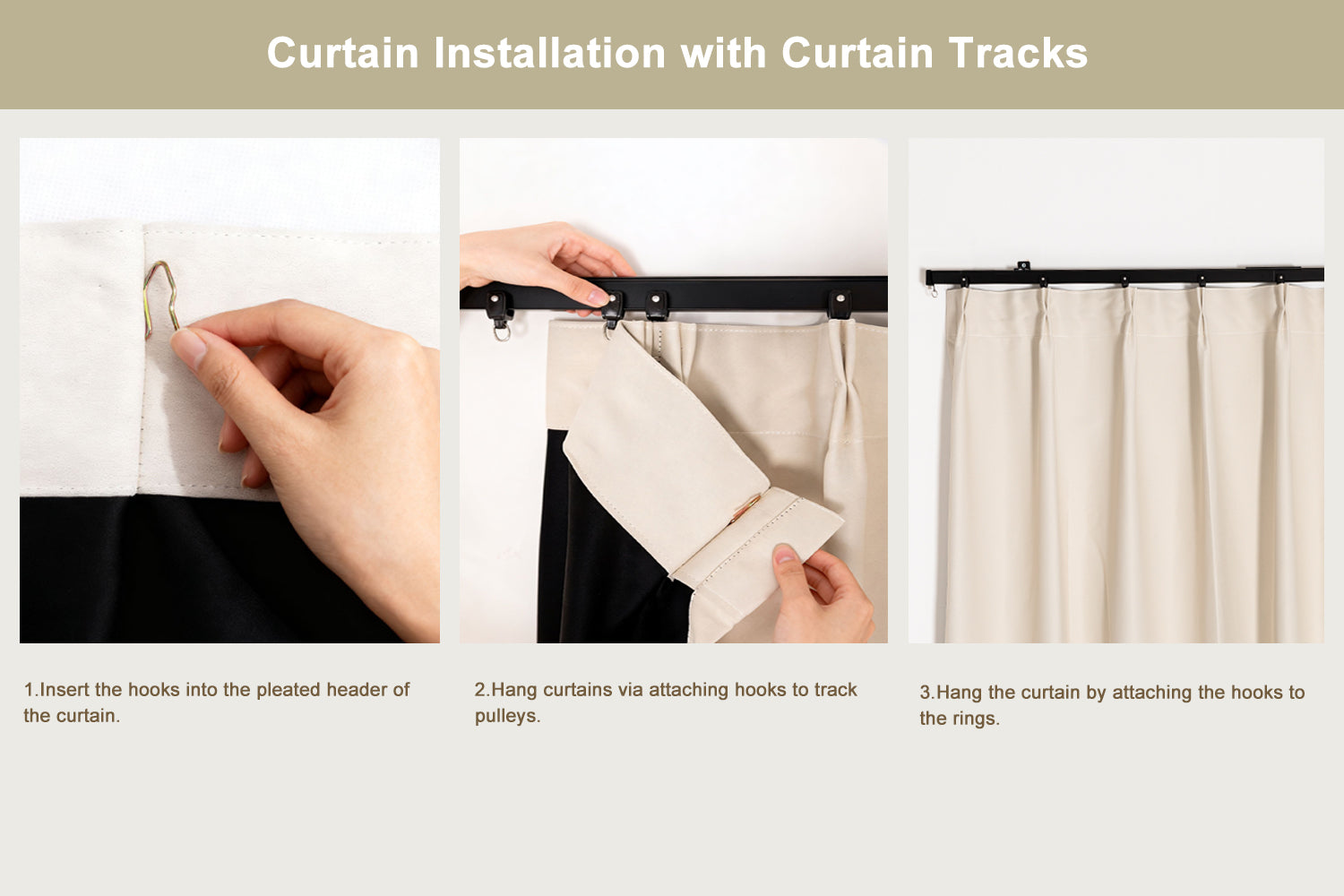 Curtain Installation with Curtain Tracks

1.Insert the hooks into the pleated header of the curtain.

2.Hang curtains via attaching hooks to track pulleys.

3.Hang the curtain by attaching the hooks to the rings.