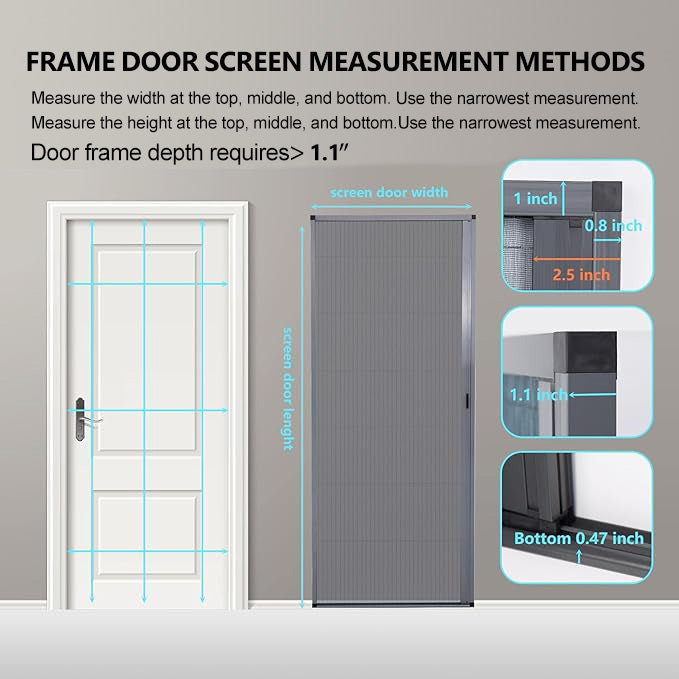 FRAME DOOR SCREEN MEASUREMENT METHODS

Measure the width at the top, middle, and bottom. Use the narrowest measurement.
Measure the height at the top, middle, and bottom.Use the narrowest measurement.
Door frame depth requires> 1.1″

screen door width

screen door lenght

1 inch
0.8 inch
2.5 inch

1.1 inch

Bottom 0.47 inch