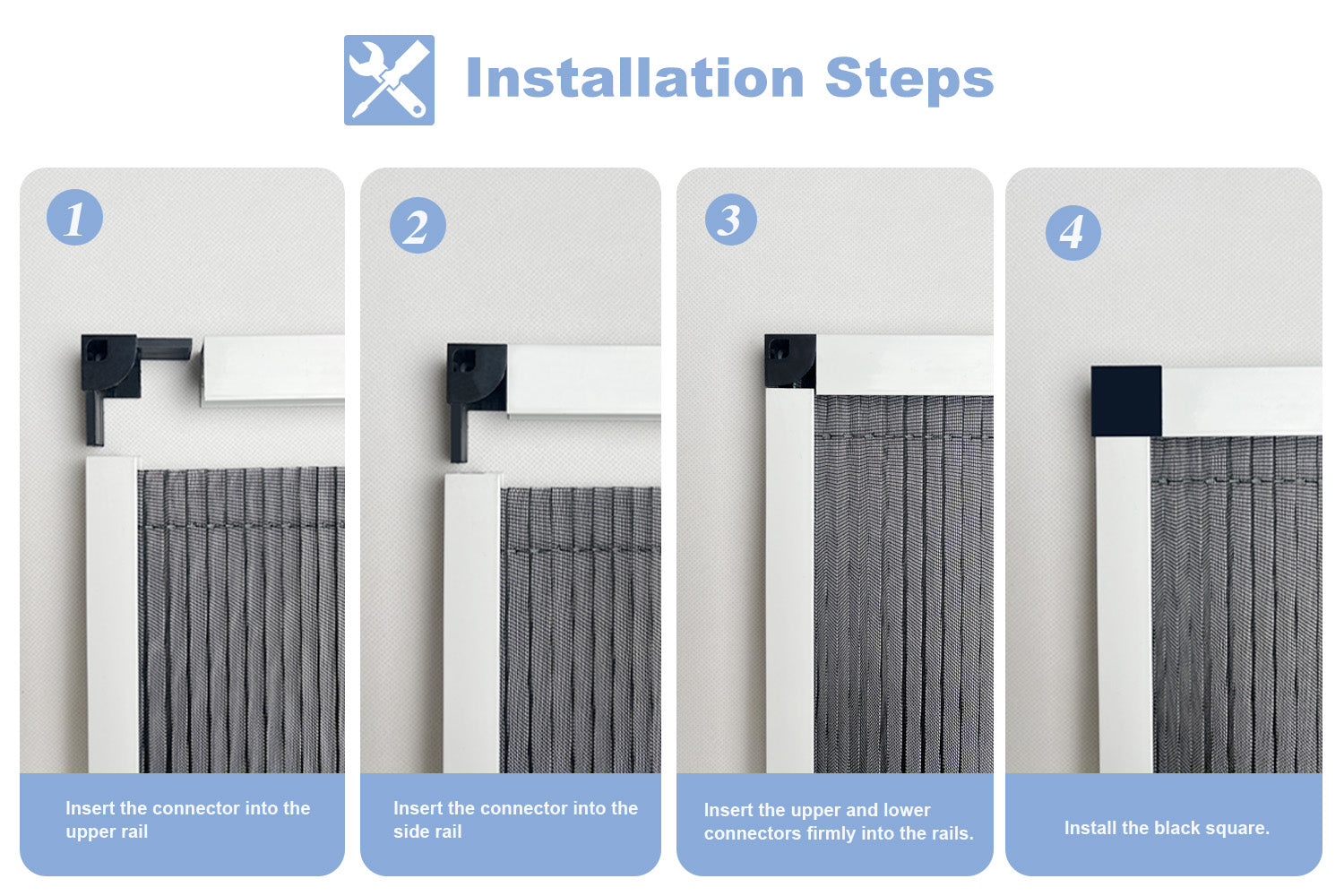 Installation Steps

1

Insert the connector into the upper rail

2

Insert the connector into the side rail

3

Insert the upper and lower connectors firmly into the rails.

4

Install the black square.