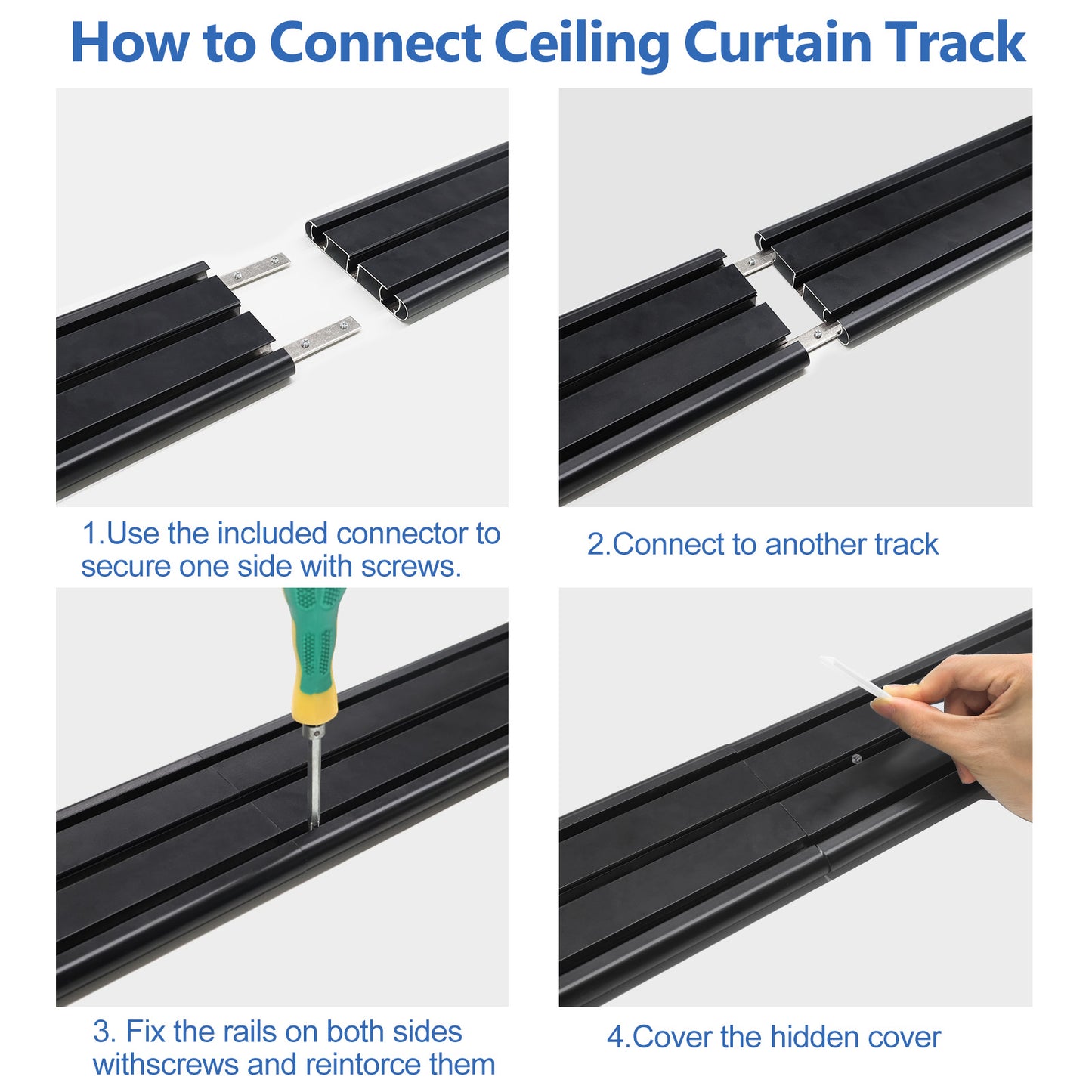 How to Connect Ceiling Curtain Track

1.Use the included connector to secure one side with screws.

2.Connect to another track

3. Fix the rails on both sides withscrews and reintorce them

4.Cover the hidden cover