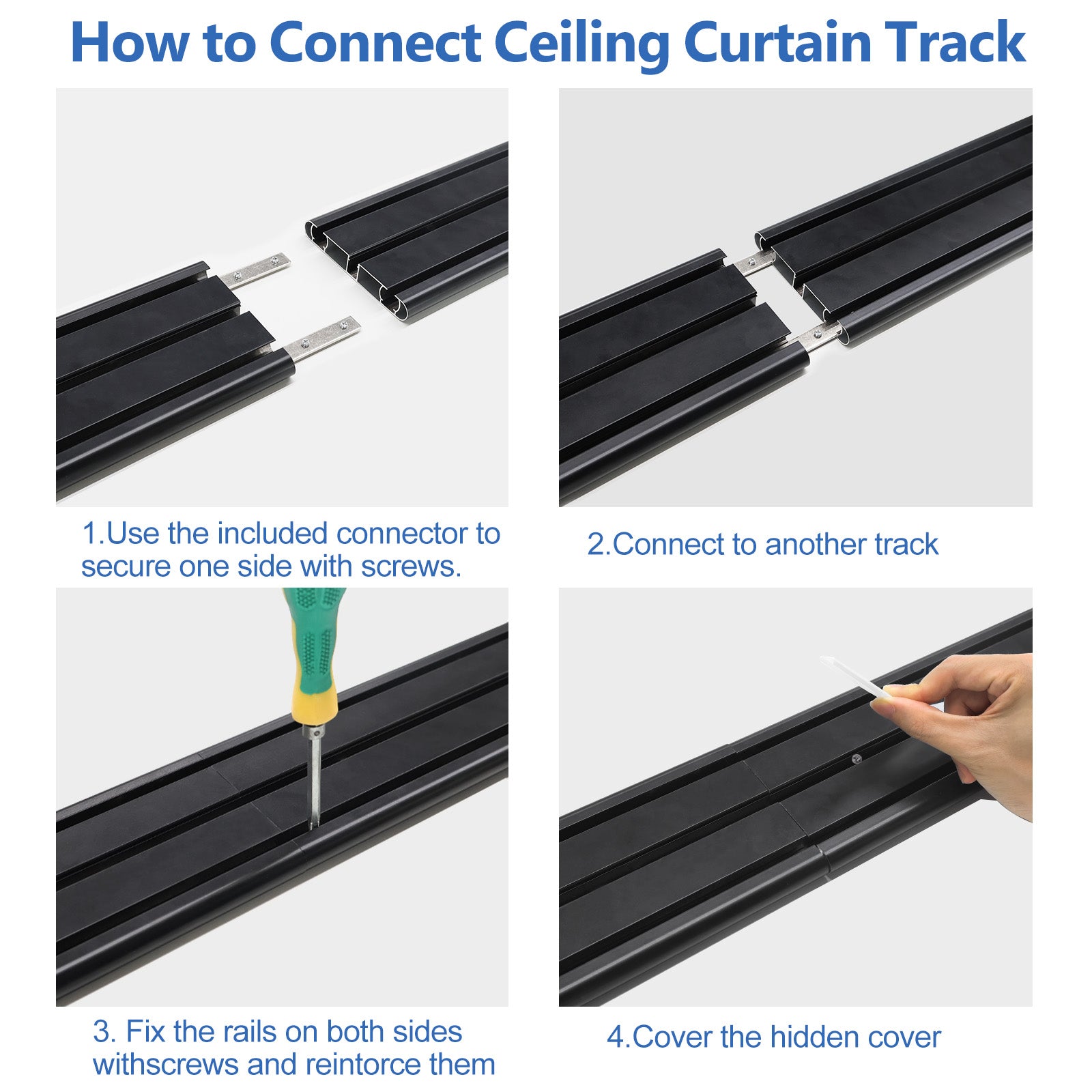 How to Connect Ceiling Curtain Track

1.Use the included connector to secure one side with screws.

2.Connect to another track

3. Fix the rails on both sides withscrews and reintorce them

4.Cover the hidden cover