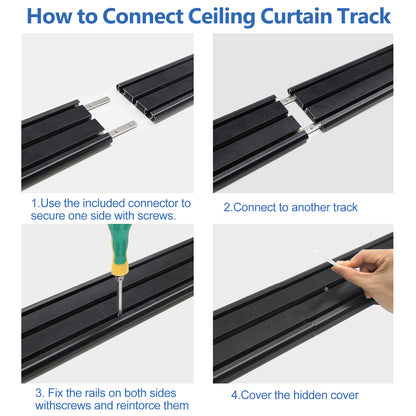 How to Connect Ceiling Curtain Track

1.Use the included connector to secure one side with screws.

2.Connect to another track

3. Fix the rails on both sides withscrews and reintorce them

4.Cover the hidden cover