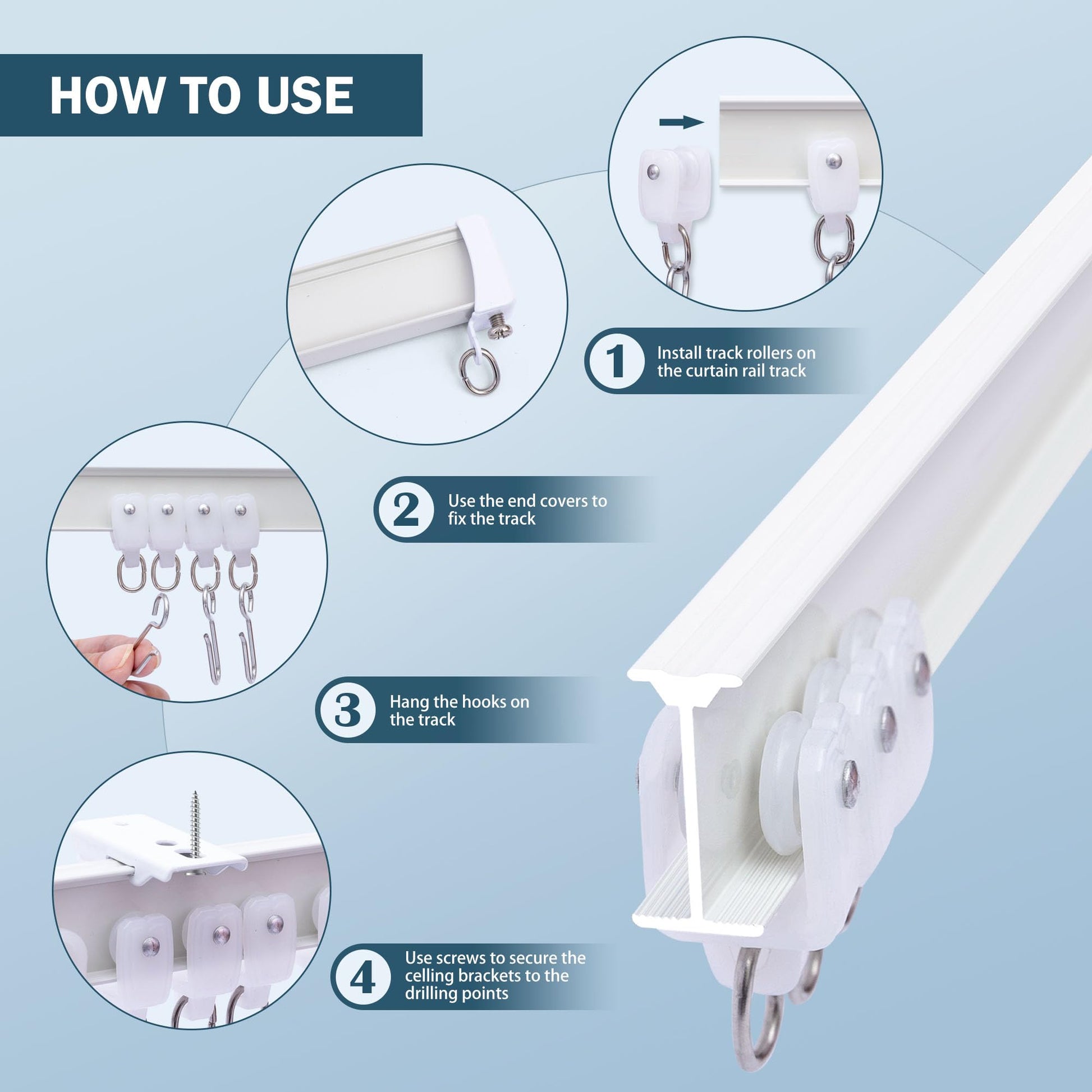 HOW TO USE

1 Install track rollers on the curtain rail track

2 Use the end covers to fix the track

3 Hang the hooks on the track

4 Use screws to secure the celling brackets to the drilling points