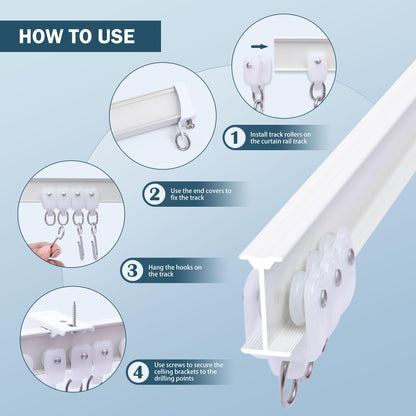 HOW TO USE

1 Install track rollers on the curtain rail track

2 Use the end covers to fix the track

3 Hang the hooks on the track

4 Use screws to secure the ceiling brackets to the drilling points