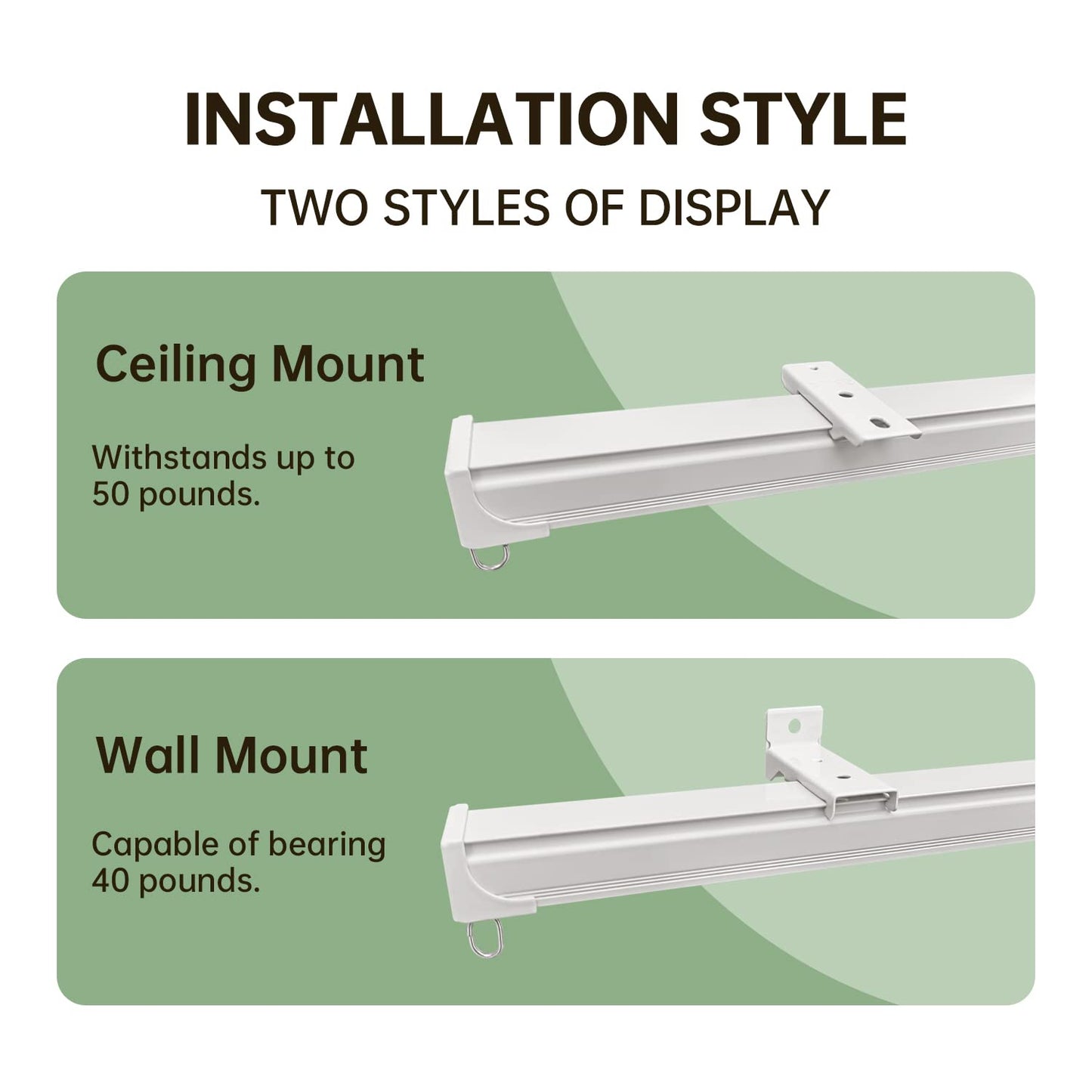 INSTALLATION STYLE

TWO STYLES OF DISPLAY

Ceiling Mount

Withstands up to 50 pounds.

Wall Mount

Capable of bearing 40 pounds.