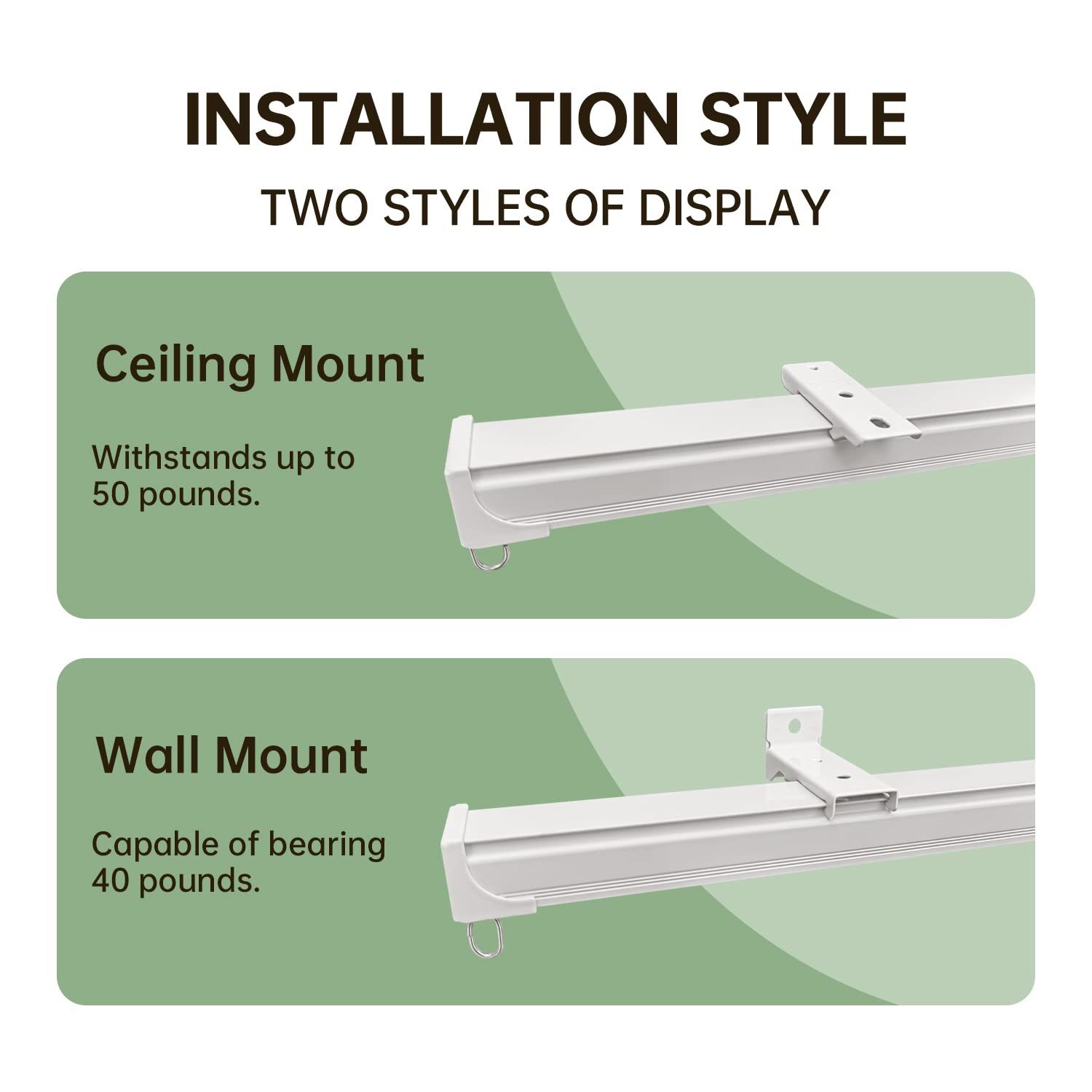 INSTALLATION STYLE

TWO STYLES OF DISPLAY

Ceiling Mount

Withstands up to 50 pounds.

Wall Mount

Capable of bearing 40 pounds.