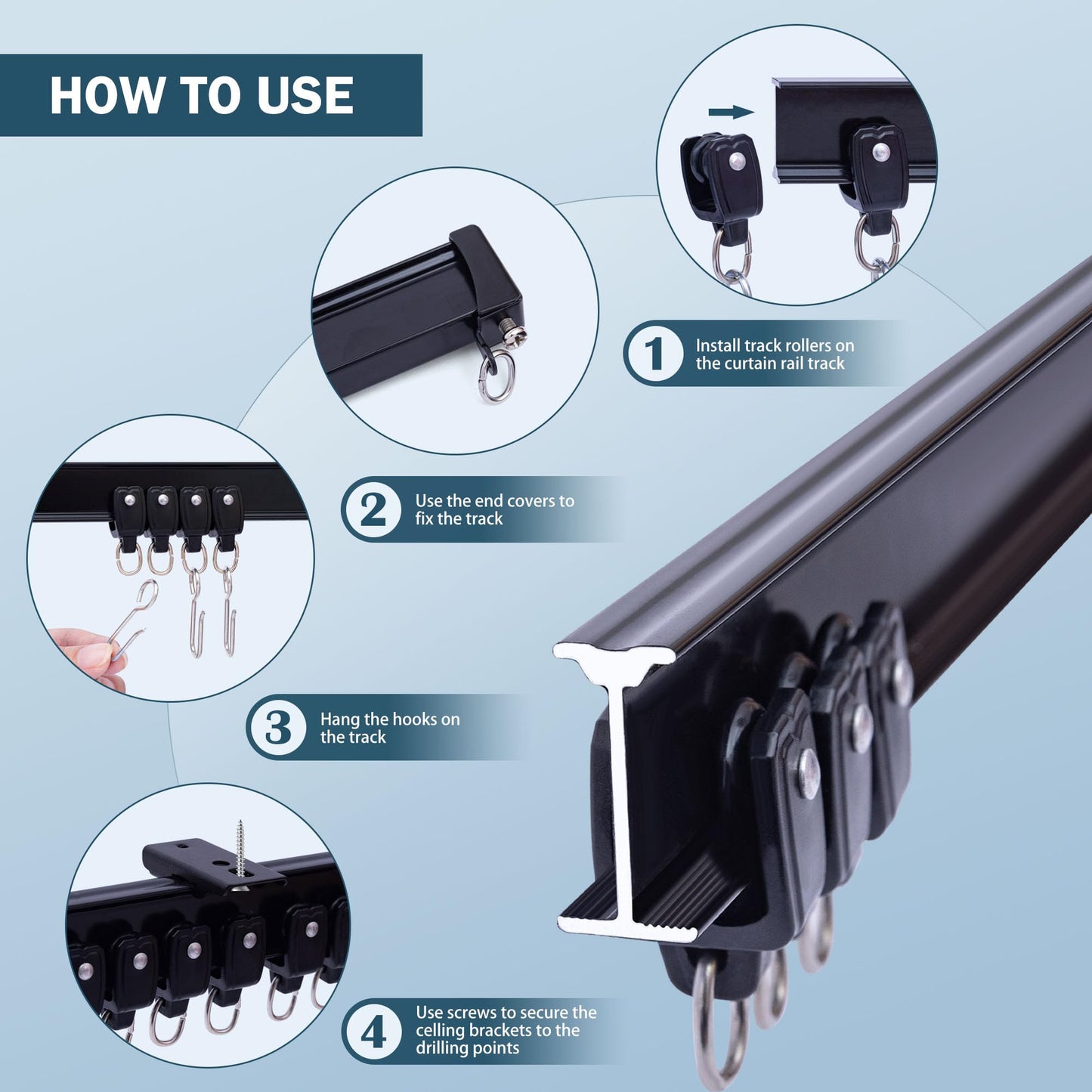 HOW TO USE

1 Install track rollers on the curtain rail track

2 Use the end covers to fix the track

3 Hang the hooks on the track

4 Use screws to secure the celling brackets to the drilling points