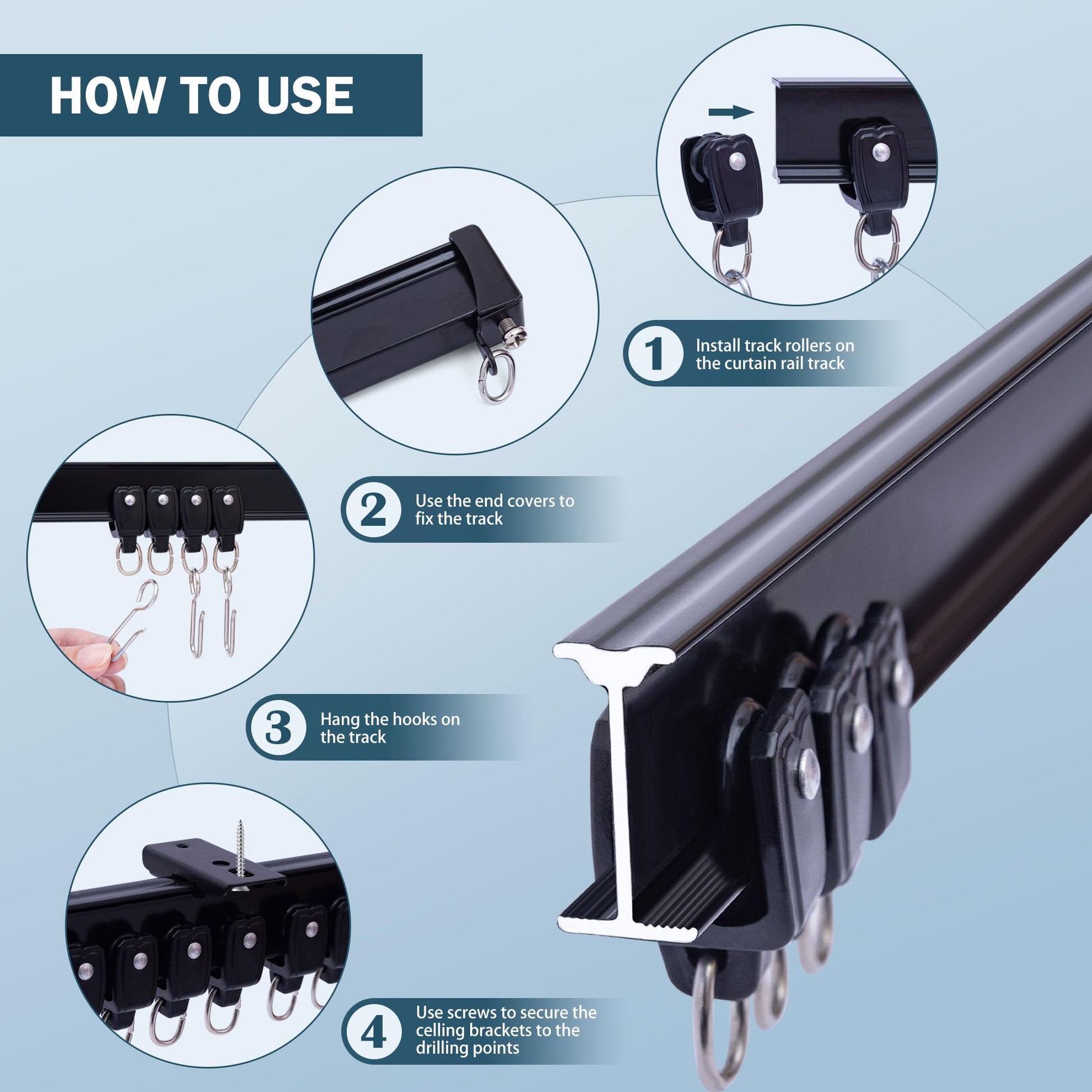 HOW TO USE

1 Install track rollers on the curtain rail track

2 Use the end covers to fix the track

3 Hang the hooks on the track

4 Use screws to secure the celling brackets to the drilling points