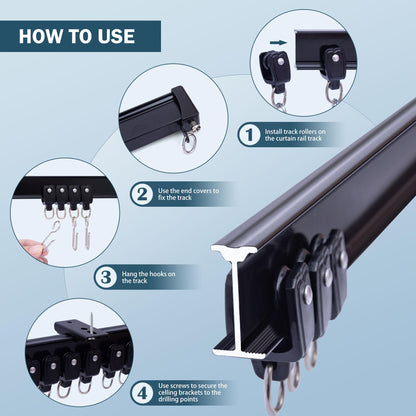 HOW TO USE

1 Install track rollers on the curtain rail track

2 Use the end covers to fix the track

3 Hang the hooks on the track

4 Use screws to secure the ceiling brackets to the drilling points