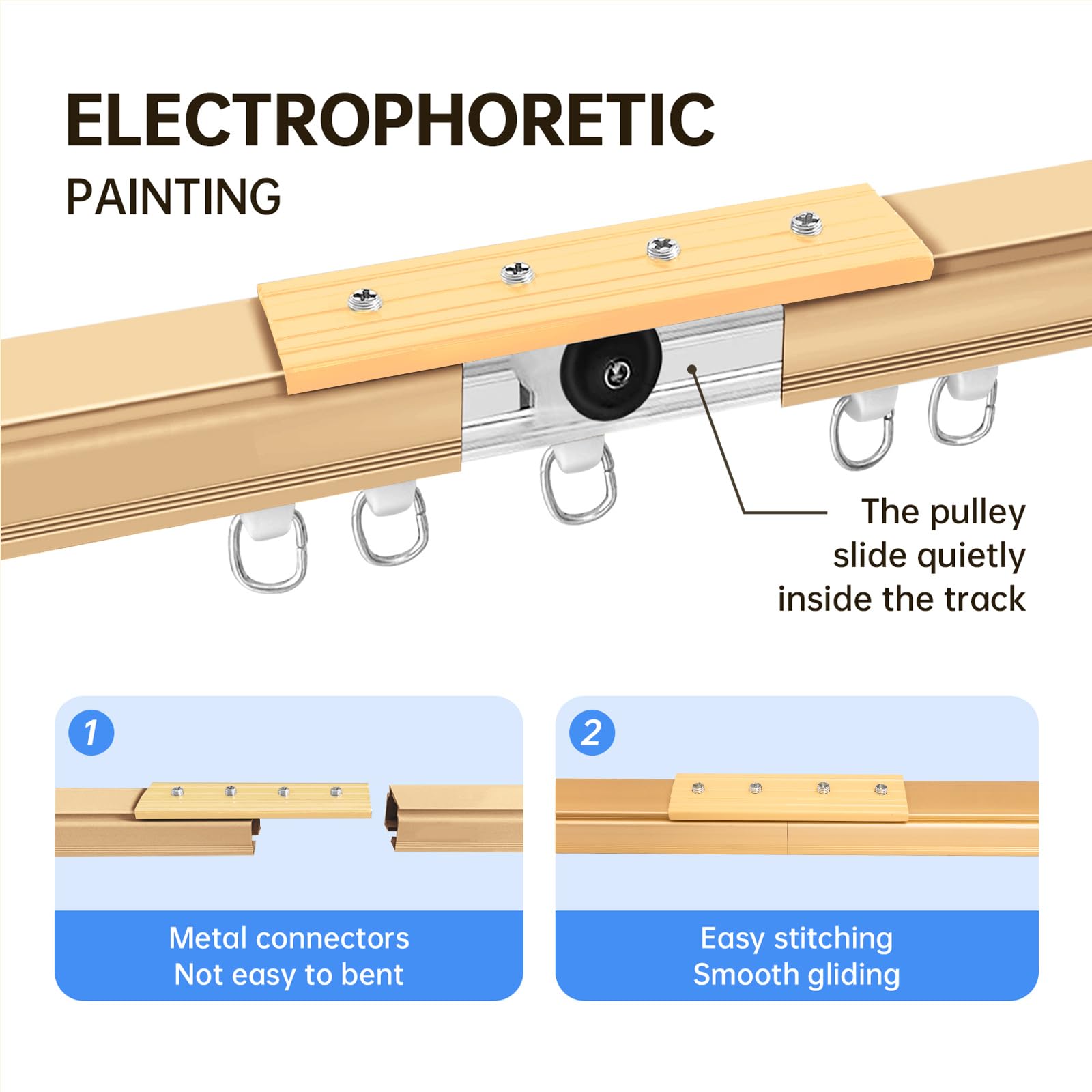 ELECTROPHORETIC
PAINTING

The pulley slide quietly inside the track

1

Metal connectors
Not easy to bent

2

Easy stitching
Smooth gliding