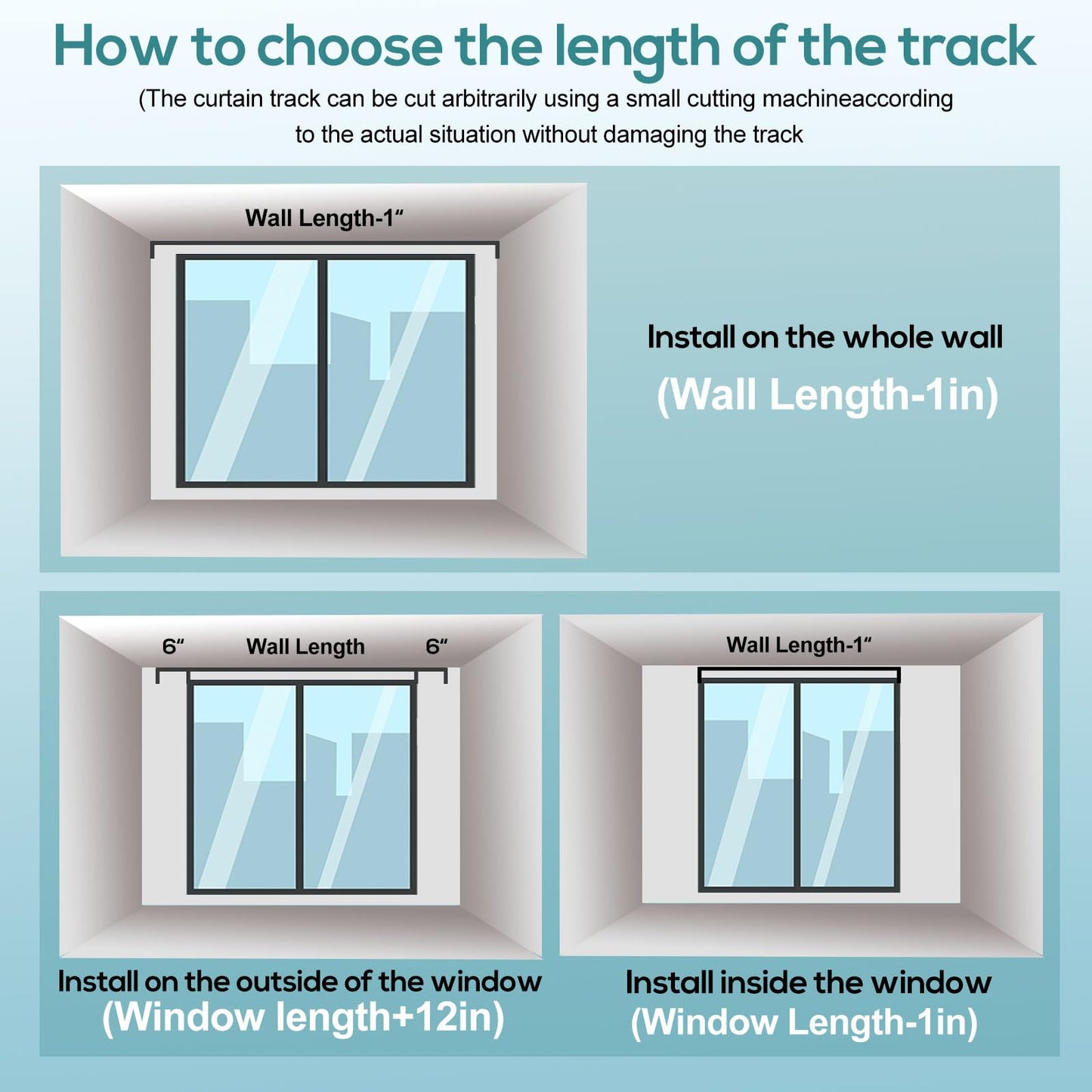 How to choose the length of the track

(The curtain track can be cut arbitrarily using a small cutting machineaccording to the actual situation without damaging the track

Wall Length-1“

Install on the whole wall
(Wall Length-1in)

6“ Wall Length 6“

Install on the outside of the window
(Window length+12in)

Wall Length-1“

Install inside the window
(Window Length-1in)