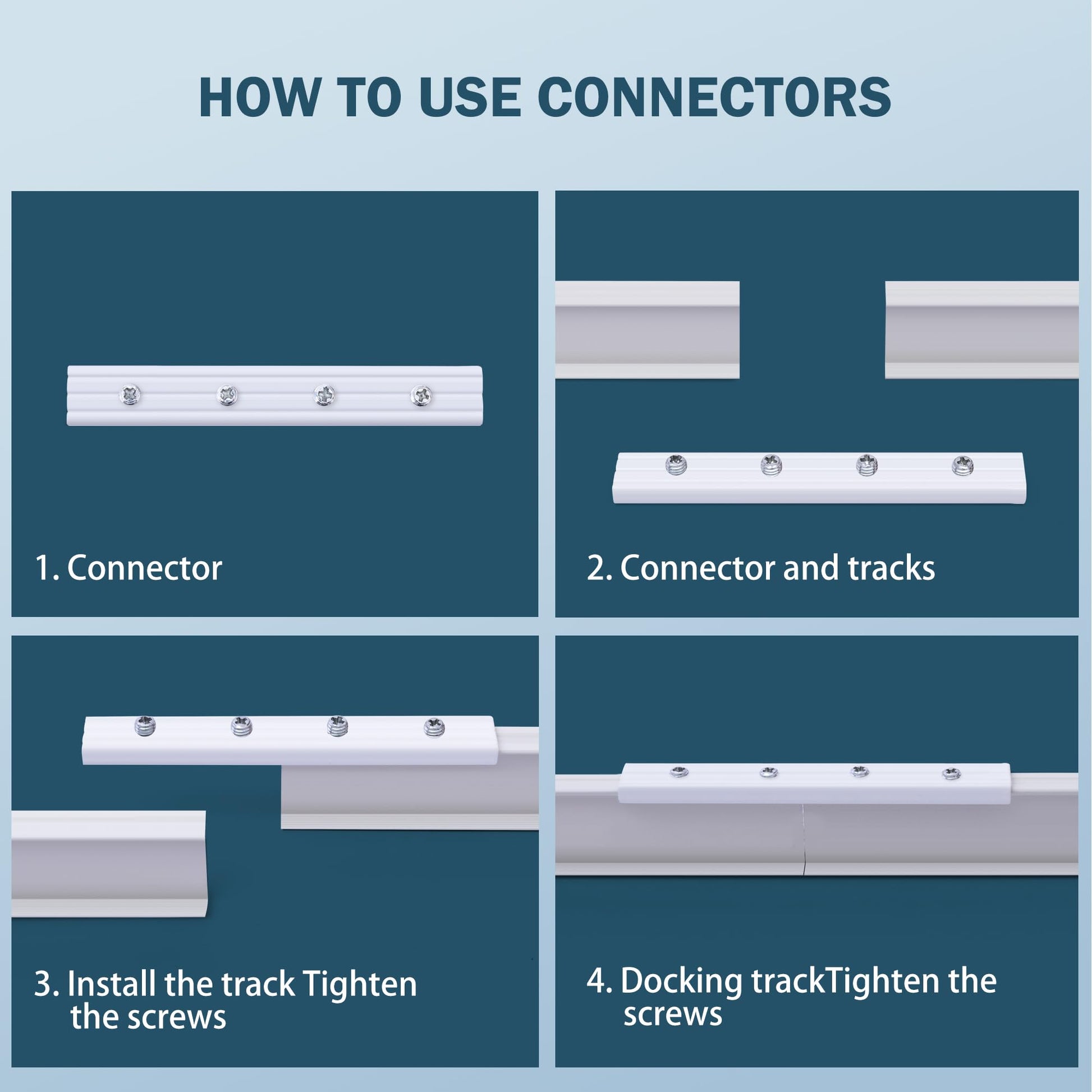 HOW TO USE CONNECTORS

1. Connector

2. Connector and tracks

3. Install the track Tighten the screws

4. Docking trackTighten the screws