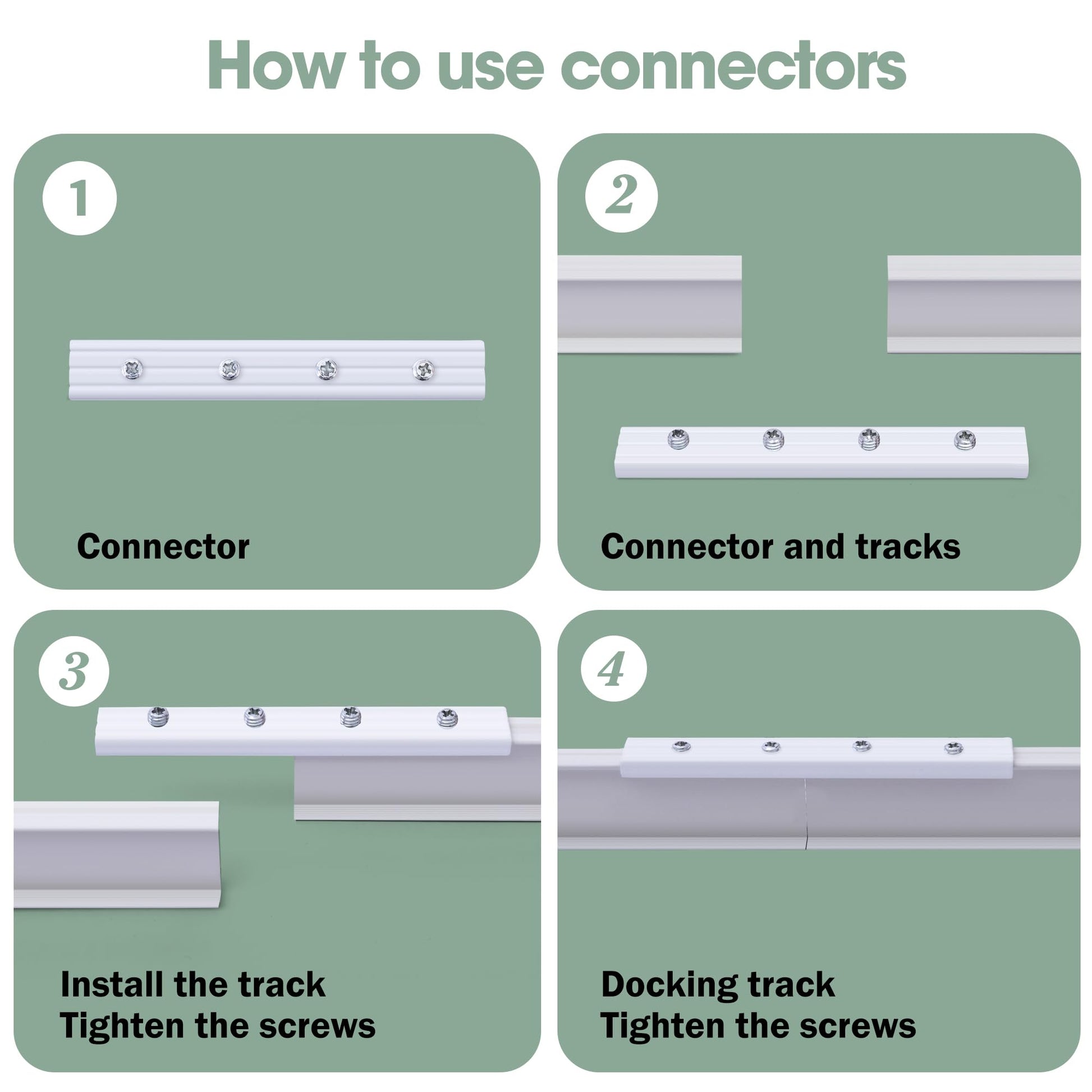 How to use connectors

1

Connector

2

Connector and tracks

3

Install the track
Tighten the screws

4

Docking track
Tighten the screws