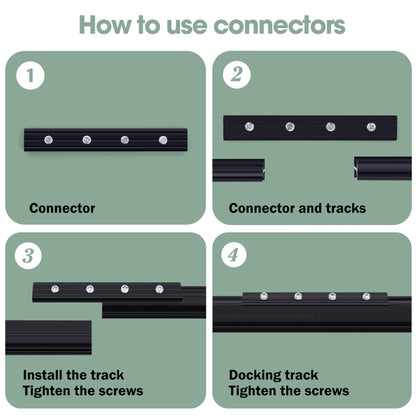 How to use connectors

1

Connector

2

Connector and tracks

3

Install the track
Tighten the screws

4

Docking track
Tighten the screws