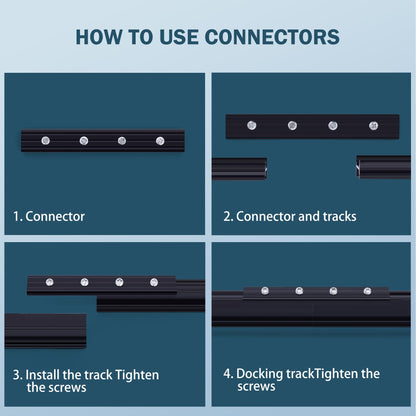 HOW TO USE CONNECTORS

1. Connector

2. Connector and tracks

3. Install the track Tighten the screws

4. Docking trackTighten the screws